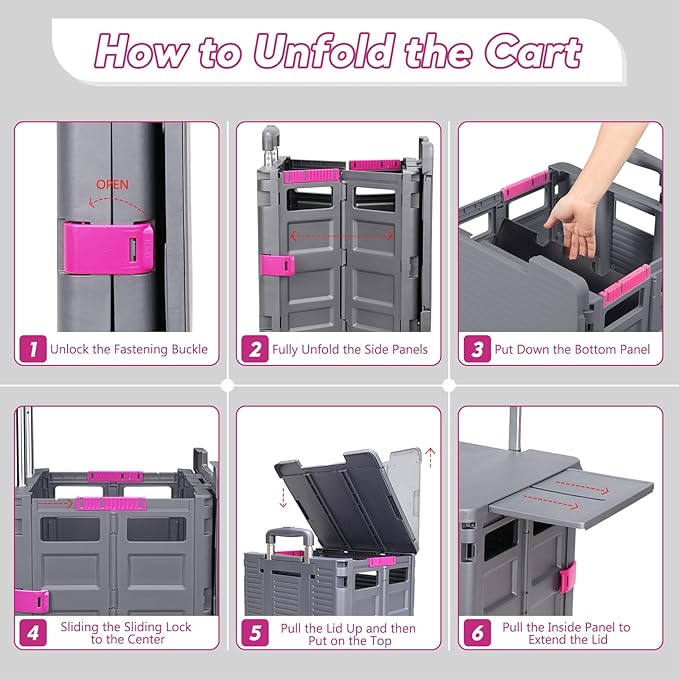 How to Unfold the Cart

OPEN

1 Unlock the Fastening Buckle

2 Fully Unfold the Side Panels

3 Put Down the Bottom Panel

4 Sliding the Sliding Lock to the Center

5 Pull the Lid Up and then Put on the Top

6 Pull the Inside Panel to Extend the Lid