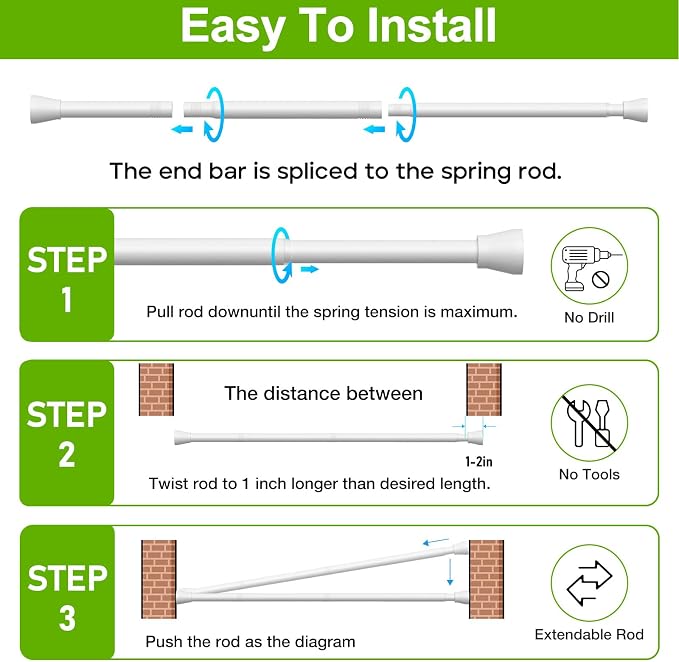 Easy To Install

The end bar is spliced to the spring rod.

STEP 1

Pull rod downuntil the spring tension is maximum.

No Drill

STEP 2

The distance between

1-2in

Twist rod to 1 inch longer than desired length.

No Tools

STEP 3

Push the rod as the diagram

Extendable Rod