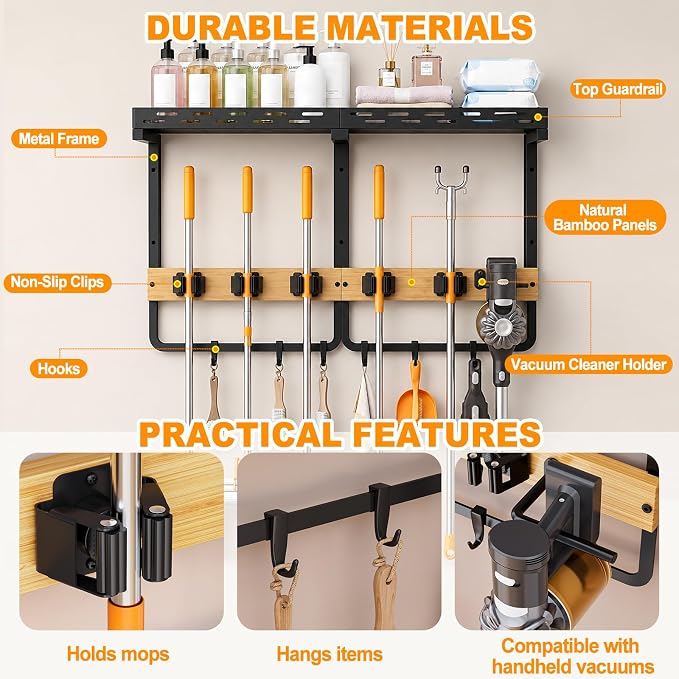 DURABLE MATERIALS

Top Guardrail

Metal Frame

Natural Bamboo Panels

Non-Slip Clips

Hooks

Vacuum Cleaner Holder

PRACTICAL FEATURES

Holds mops

Hangs items

Compatible with handheld vacuums