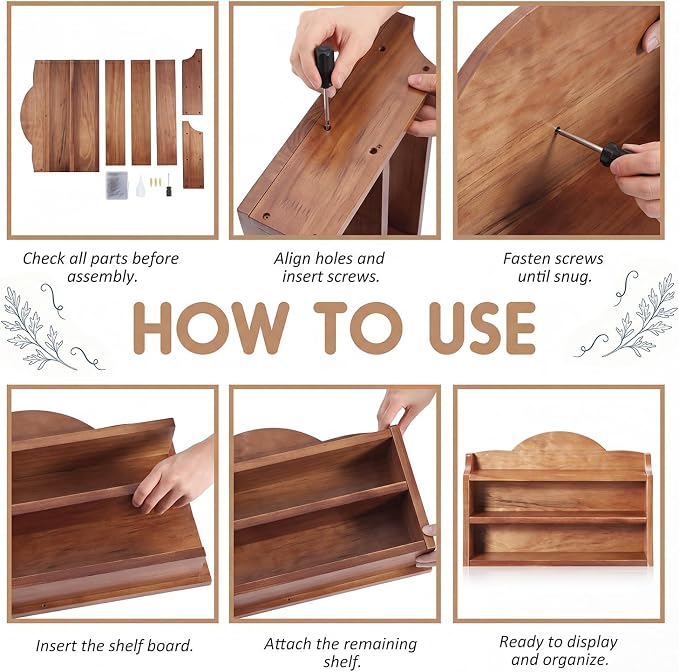 Check all parts before assembly.

Align holes and insert screws.

Fasten screws until snug.

HOW TO USE

Insert the shelf board.

Attach the remaining shelf.

Ready to display and organize.