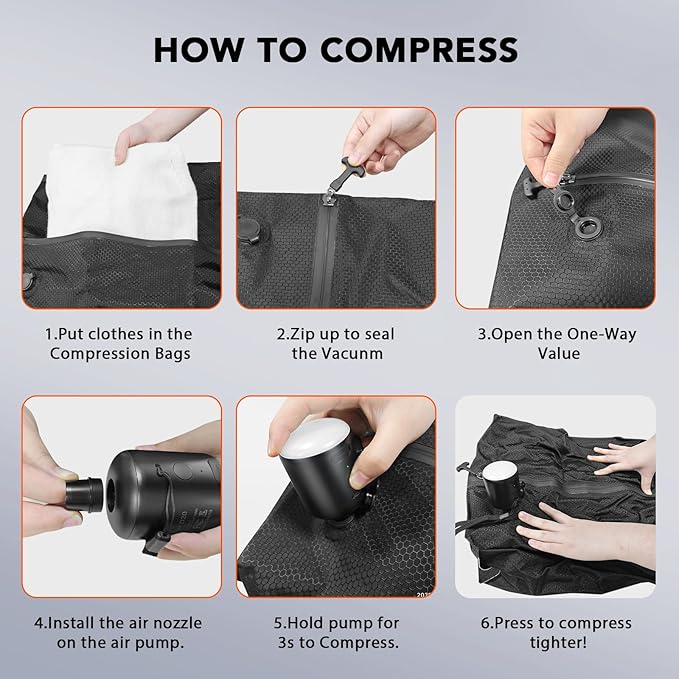 HOW TO COMPRESS

1.Put clothes in the Compression Bags

2.Zip up to seal the Vacunm

3.Open the One-Way Value

4.Install the air nozzle on the air pump.

5.Hold pump for 3s to Compress.

6.Press to compress tighter!