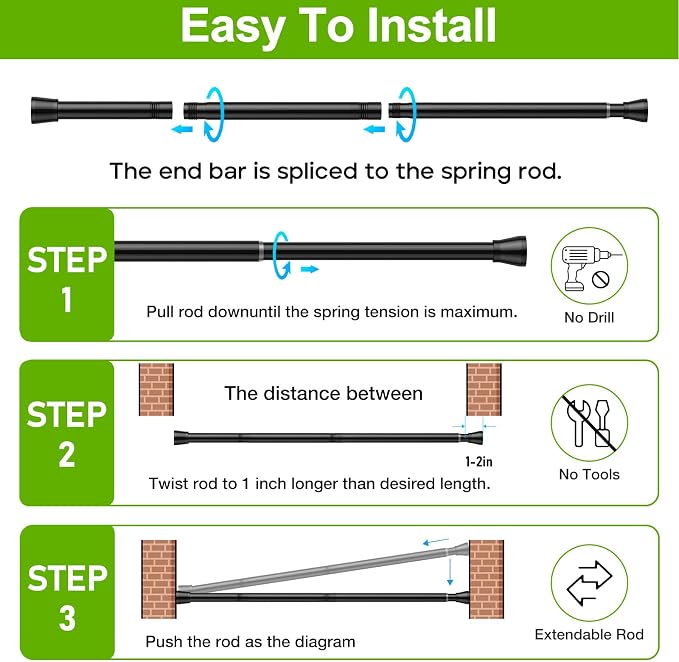 Easy To Install

The end bar is spliced to the spring rod.

STEP 1

Pull rod downuntil the spring tension is maximum.

No Drill

STEP 2

The distance between

1-2in

Twist rod to 1 inch longer than desired length.

No Tools

STEP 3

Push the rod as the diagram

Extendable Rod