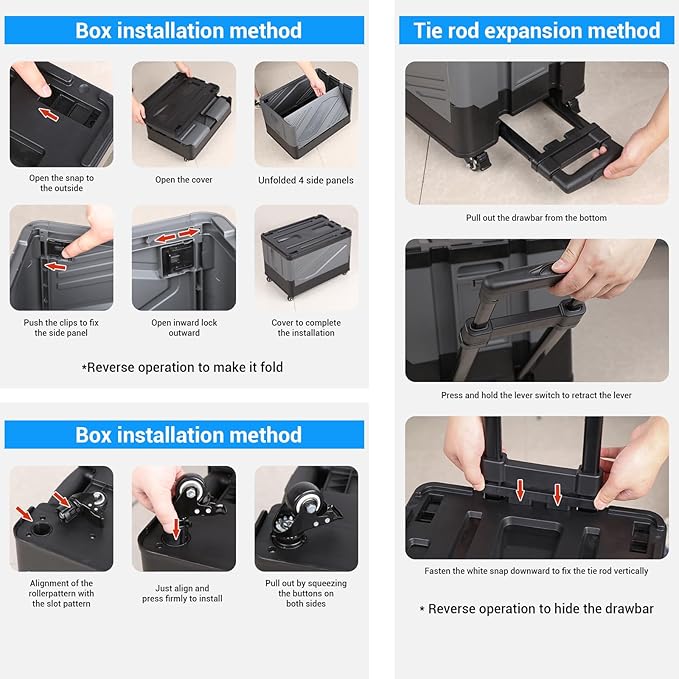 Box installation method

Open the snap to the outside

Open the cover

Unfolded 4 side panels

Push the clips to fix the side panel

Open inward lock outward

Cover to complete the installation

*Reverse operation to make it fold

Box installation method

Alignment of the rollerpattern with the slot pattern

Just align and press firmly to install

Pull out by squeezing the buttons on both sides

Tie rod expansion method

Pull out the drawbar from the bottom

Press and hold the lever switch to retract the lever

Fasten the white snap downward to fix the tie rod vertically

* Reverse operation to hide the drawbar