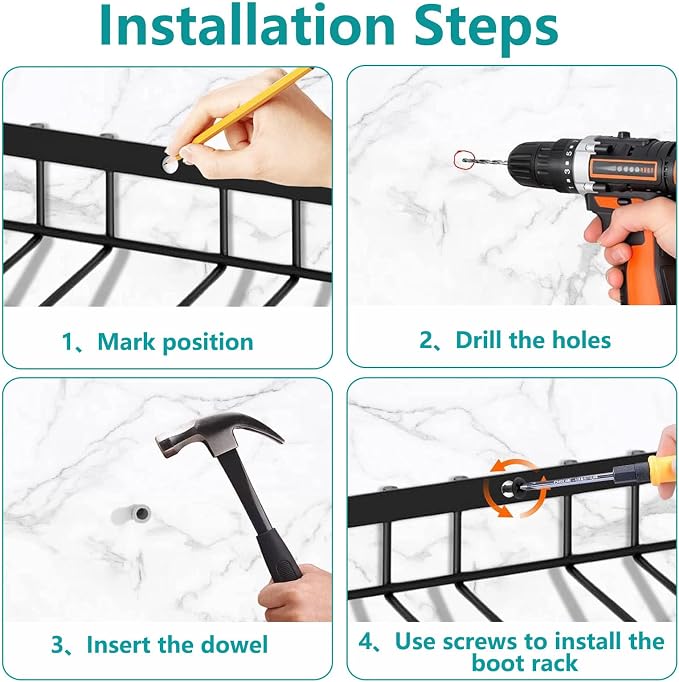 Installation Steps

1、Mark position

2、Drill the holes

3、Insert the dowel

4、Use screws to install the boot rack