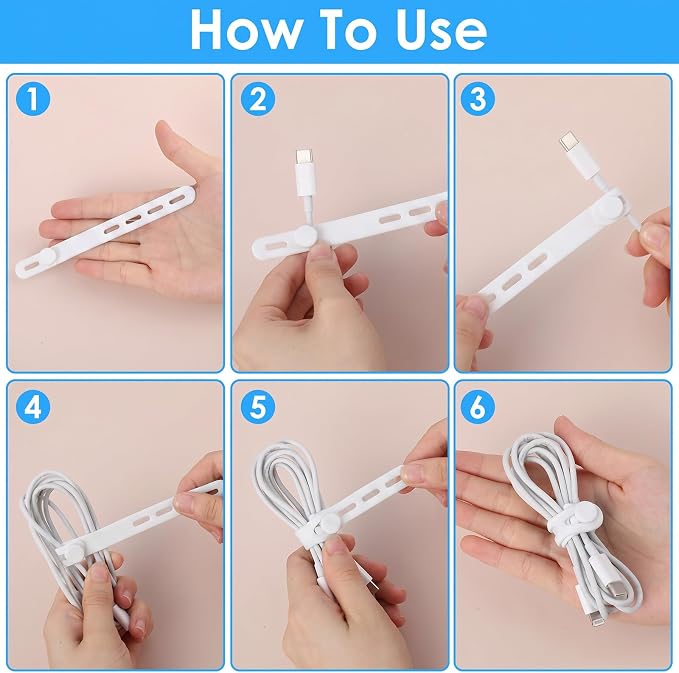 How To Use

1

2

3

4

5

6