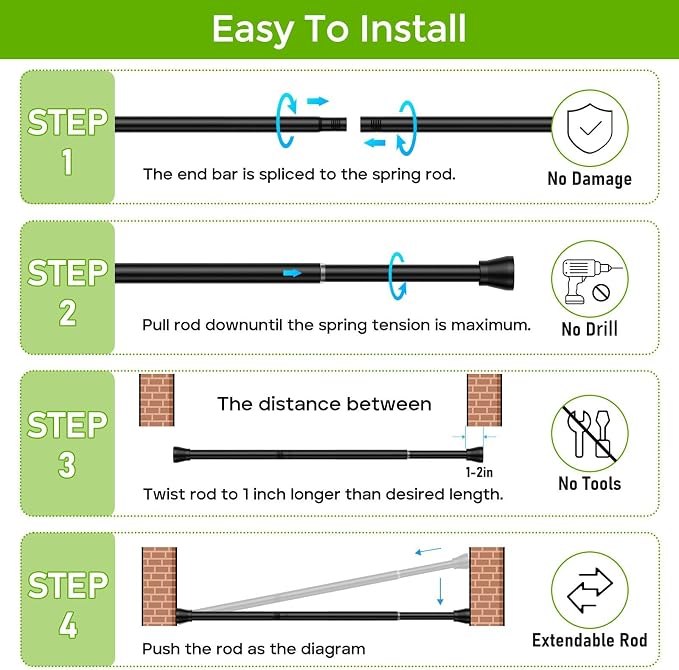 Easy To Install

STEP 1

The end bar is spliced to the spring rod.

No Damage

STEP 2

Pull rod downuntil the spring tension is maximum.

No Drill

STEP 3

The distance between

1-2in

Twist rod to 1 inch longer than desired length.

No Tools

STEP 4

Push the rod as the diagram

Extendable Rod