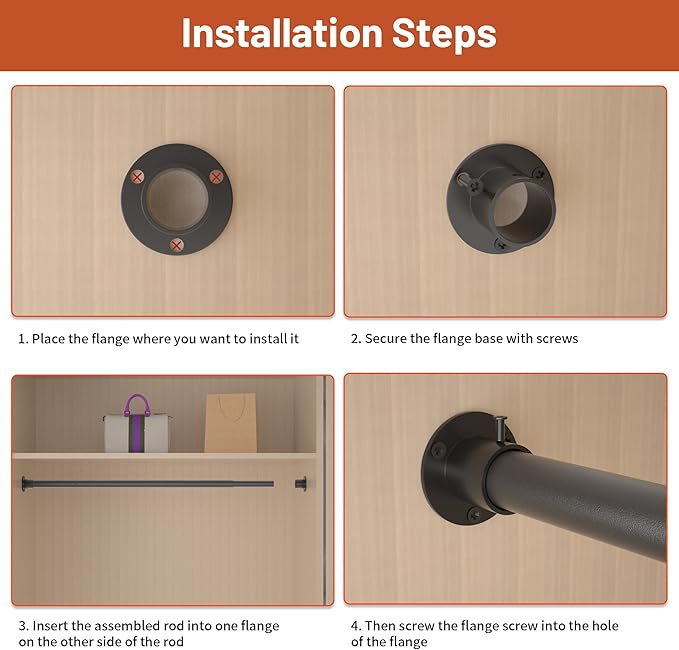 Installation Steps

1. Place the flange where you want to install it

2. Secure the flange base with screws

3. Insert the assembled rod into one flange on the other side of the rod

4. Then screw the flange screw into the hole of the flange