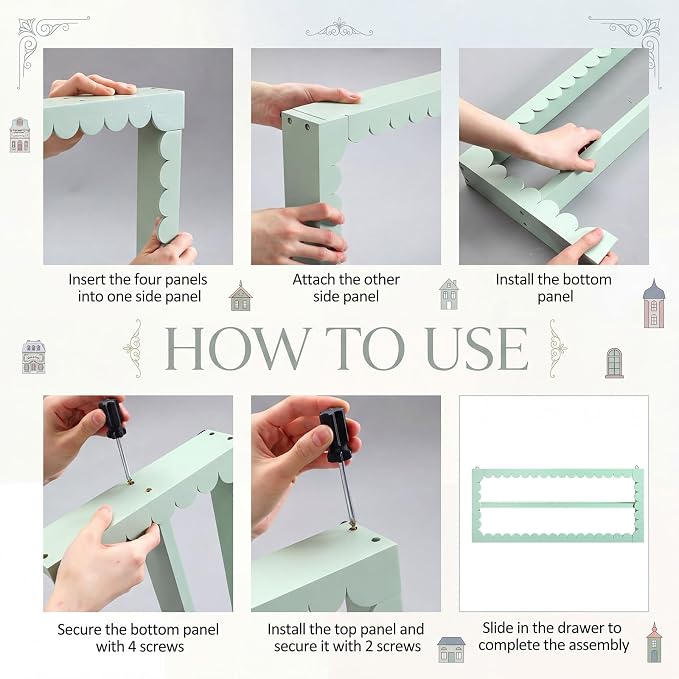 Insert the four panels into one side panel

Attach the other side panel

Install the bottom panel

HOW TO USE

Secure the bottom panel with 4 screws

Install the top panel and secure it with 2 screws

Slide in the drawer to complete the assembly