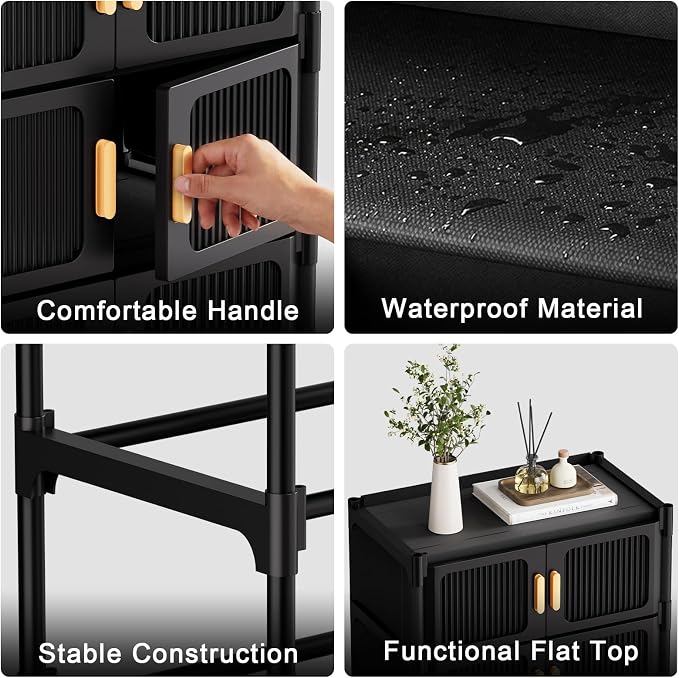 Comfortable Handle

Waterproof Material

Stable Construction

Functional Flat Top