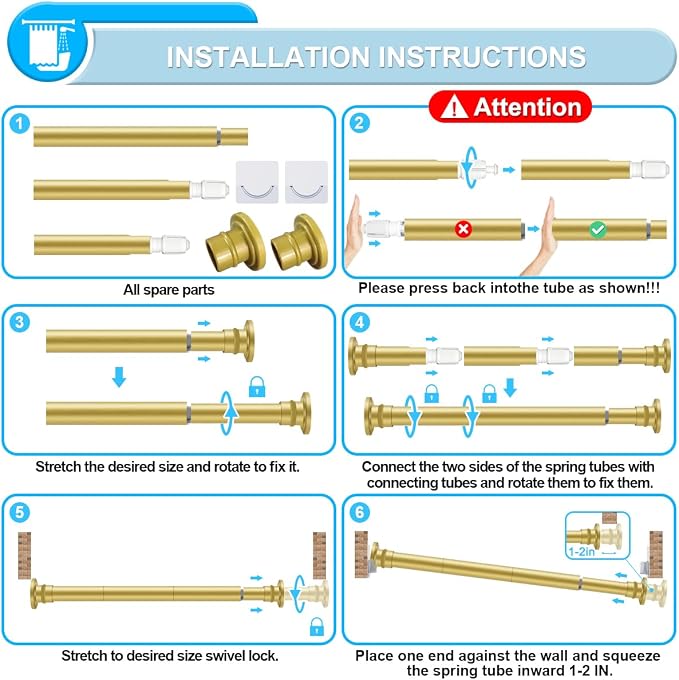 INSTALLATION INSTRUCTIONS

1

All spare parts

Attention

2

Please press back intothe tube as shown!!!

3

Stretch the desired size and rotate to fix it.

4

Connect the two sides of the spring tubes with connecting tubes and rotate them to fix them.

5

Stretch to desired size swivel lock.

6

1-2in

Place one end against the wall and squeeze the spring tube inward 1-2 IN.