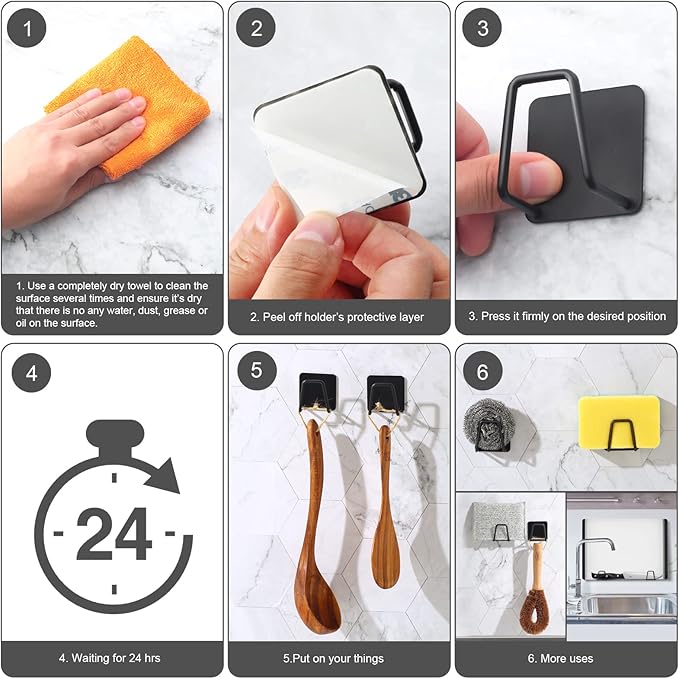 1

1. Use a completely dry towel to clean the surface several times and ensure it's dry that there is no any water, dust, grease or oil on the surface.

2

2. Peel off holder's protective layer

3

3. Press it firmly on the desired position

4

24

4. Waiting for 24 hrs

5

5.Put on your things

6

6. More uses