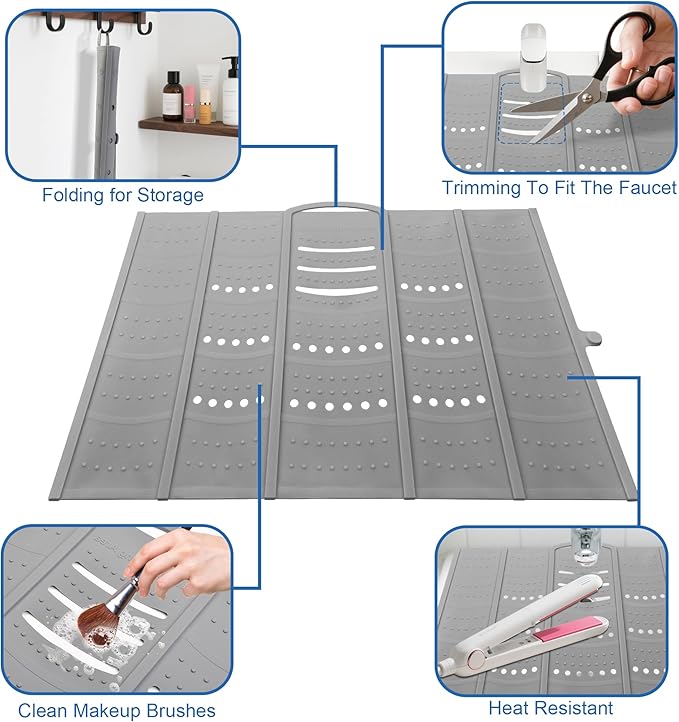 Folding for Storage

Trimming To Fit The Faucet

Clean Makeup Brushes

Heat Resistant