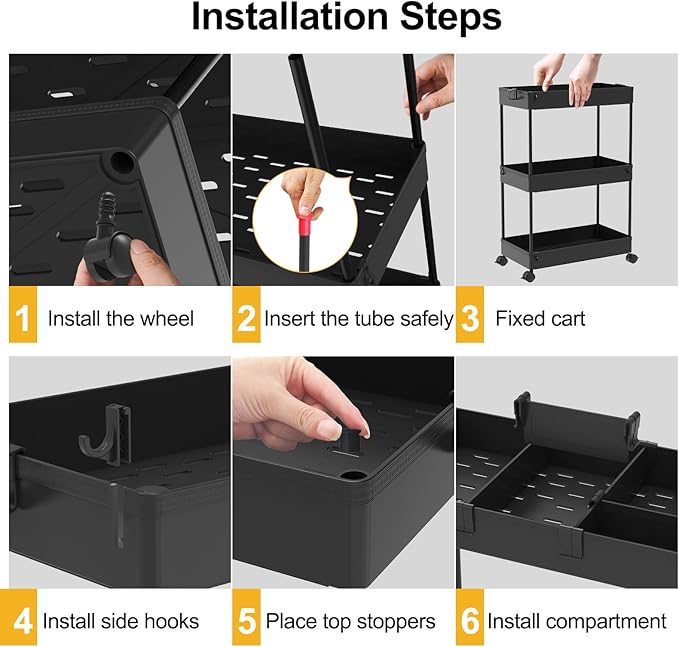 Installation Steps

1 Install the wheel

2 Insert the tube safely

3 Fixed cart

4 Install side hooks

5 Place top stoppers

6 Install compartment