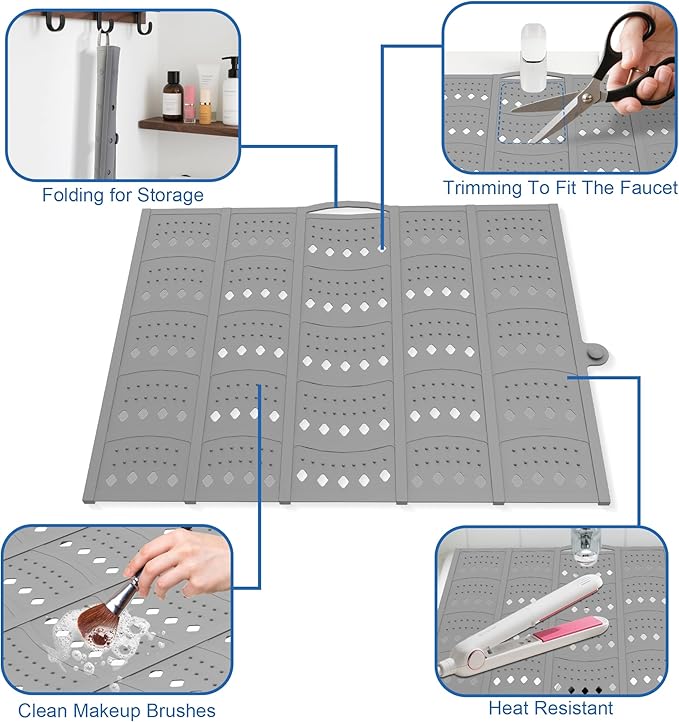 Folding for Storage

Trimming To Fit The Faucet

Clean Makeup Brushes

Heat Resistant