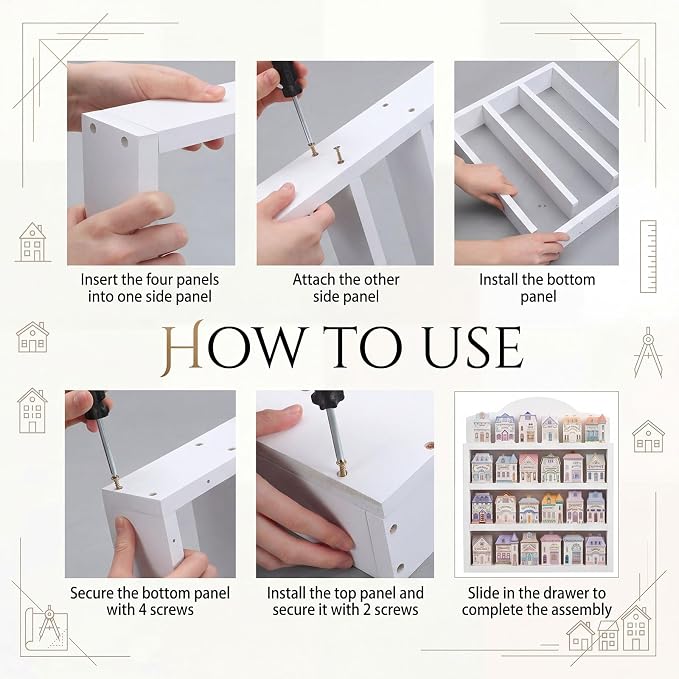 Insert the four panels into one side panel

Attach the other side panel

Install the bottom panel

HOW TO USE

Secure the bottom panel with 4 screws

Install the top panel and secure it with 2 screws

Slide in the drawer to complete the assembly