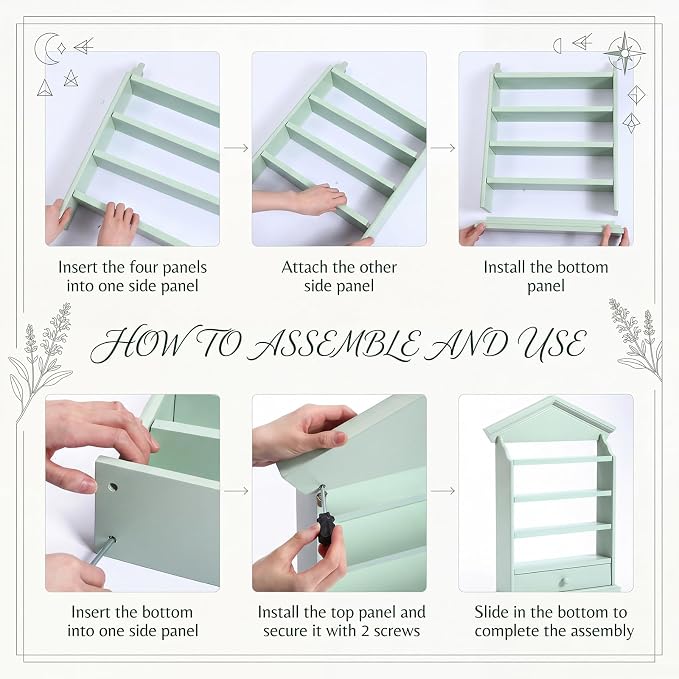 Insert the four panels into one side panel

Attach the other side panel

Install the bottom panel

HOW TO ASSEMBLE AND USE

Insert the bottom into one side panel

Install the top panel and secure it with 2 screws

Slide in the bottom to complete the assembly