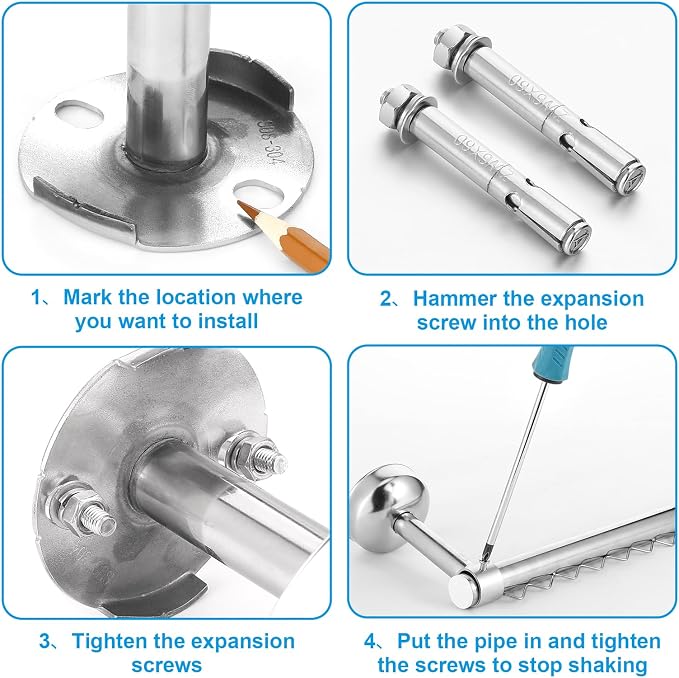 1、Mark the location where you want to install

2、Hammer the expansion screw into the hole

3、Tighten the expansion screws

4、Put the pipe in and tighten the screws to stop shaking