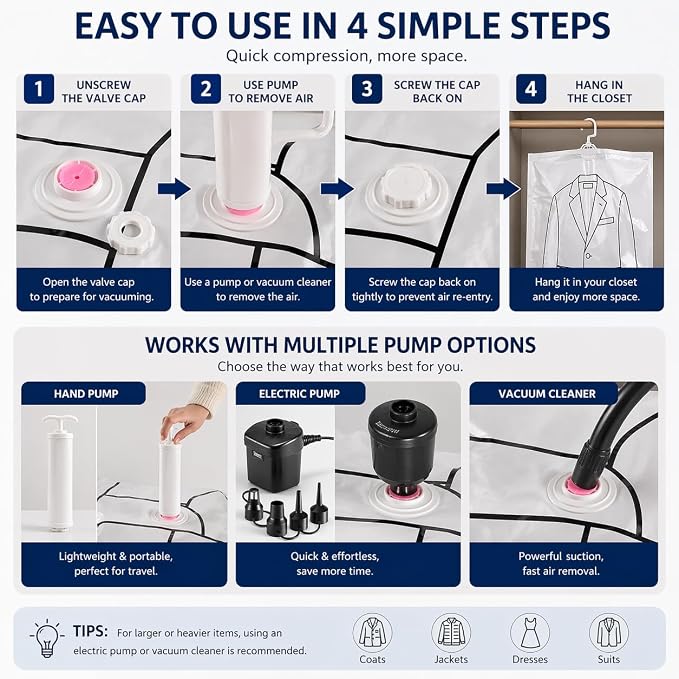 EASY TO USE IN 4 SIMPLE STEPS

Quick compression, more space.

1 UNSCREW THE VALVE CAP

Open the valve cap to prepare for vacuuming.

2 USE PUMP TO REMOVE AIR

Use a pump or vacuum cleaner to remove the air.

3 SCREW THE CAP BACK ON

Screw the cap back on tightly to prevent air re-entry.

4 HANG IN THE CLOSET

Hang it in your closet and enjoy more space.

WORKS WITH MULTIPLE PUMP OPTIONS

Choose the way that works best for you.

HAND PUMP

Lightweight & portable, perfect for travel.

ELECTRIC PUMP

Quick & effortless, save more time.

VACUUM CLEANER

Powerful suction, fast air removal.

TIPS: For larger or heavier items, using an electric pump or vacuum cleaner is recommended.

Coats Jackets Dresses Suits