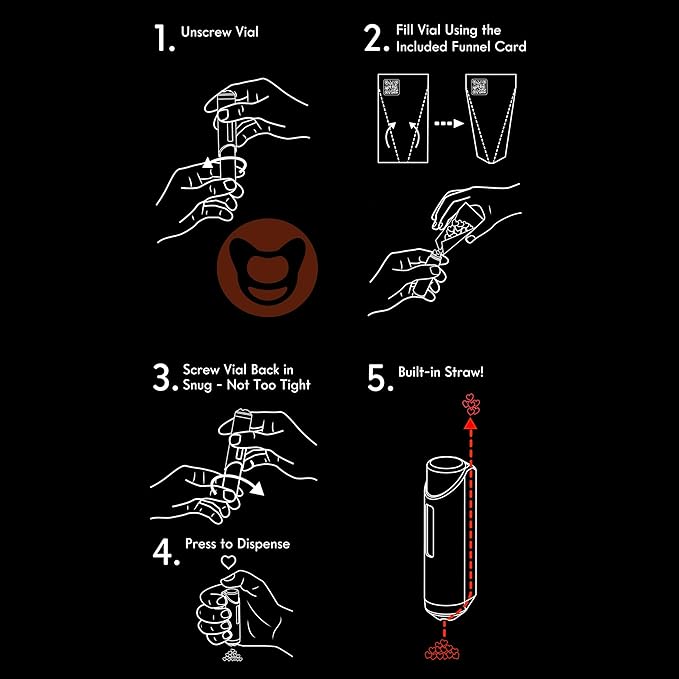 1. Unscrew Vial

2. Fill Vial Using the Included Funnel Card

3. Screw Vial Back in Snug - Not Too Tight

4. Press to Dispense

5. Built-in Straw!