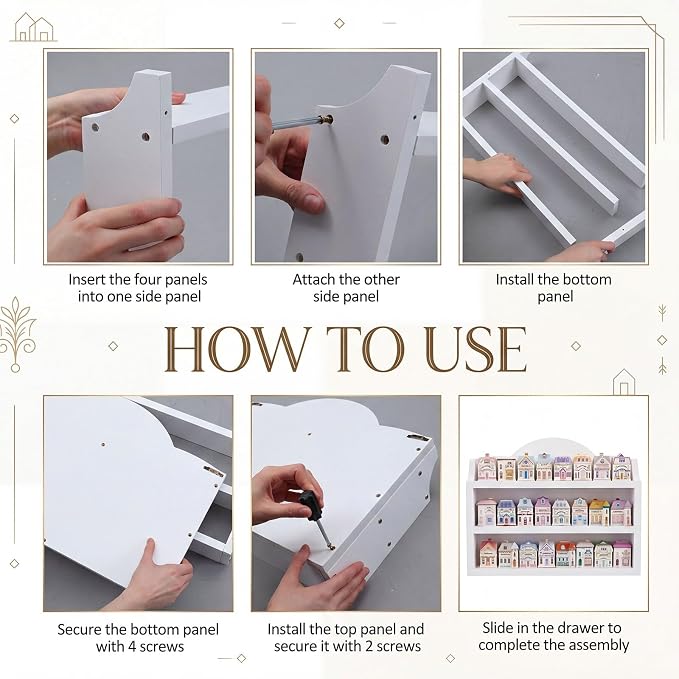 Insert the four panels into one side panel

Attach the other side panel

Install the bottom panel

HOW TO USE

Secure the bottom panel with 4 screws

Install the top panel and secure it with 2 screws

Slide in the drawer to complete the assembly