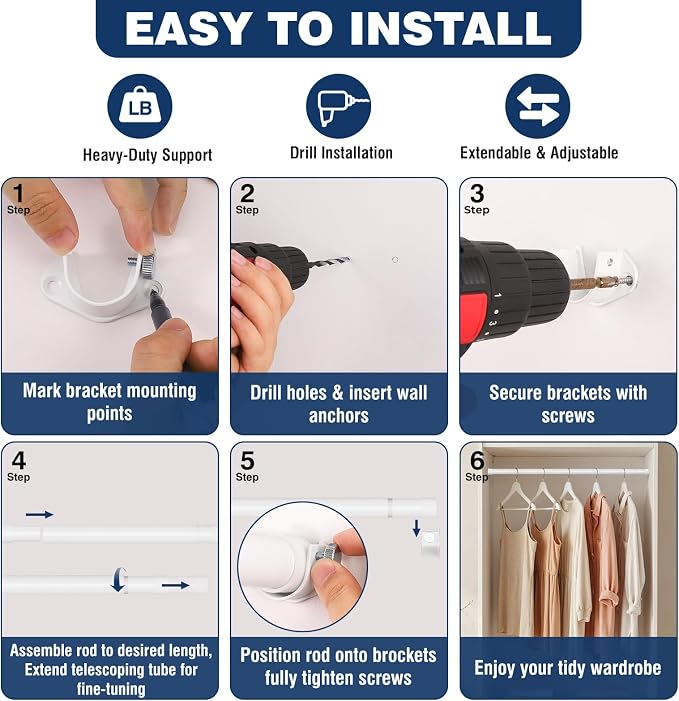 EASY TO INSTALL

LB

Heavy-Duty Support

Drill Installation

Extendable & Adjustable

1
Step

Mark bracket mounting points

2
Step

Drill holes & insert wall anchors

3
Step

Secure brackets with screws

4
Step

Assemble rod to desired length, Extend telescoping tube for fine-tuning

5
Step

Position rod onto brockets fully tighten screws

6
Step

Enjoy your tidy wardrobe