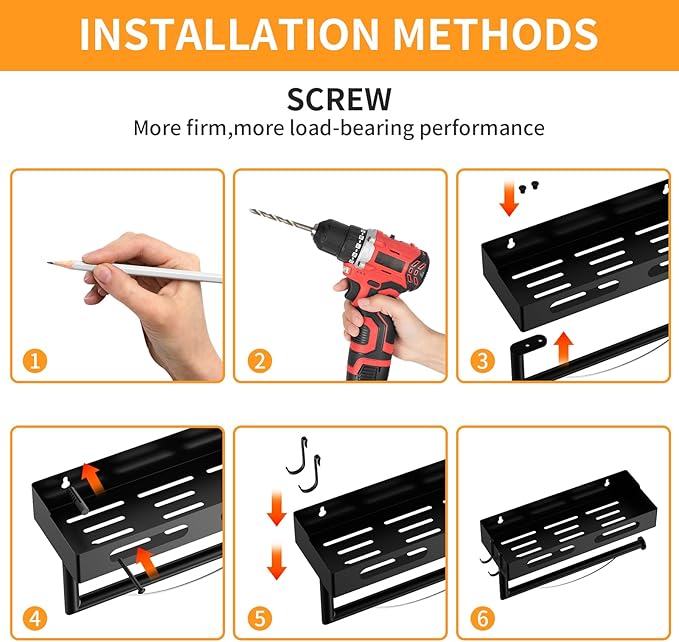 INSTALLATION METHODS

SCREW

More firm,more load-bearing performance

1

2

3

4

5

6