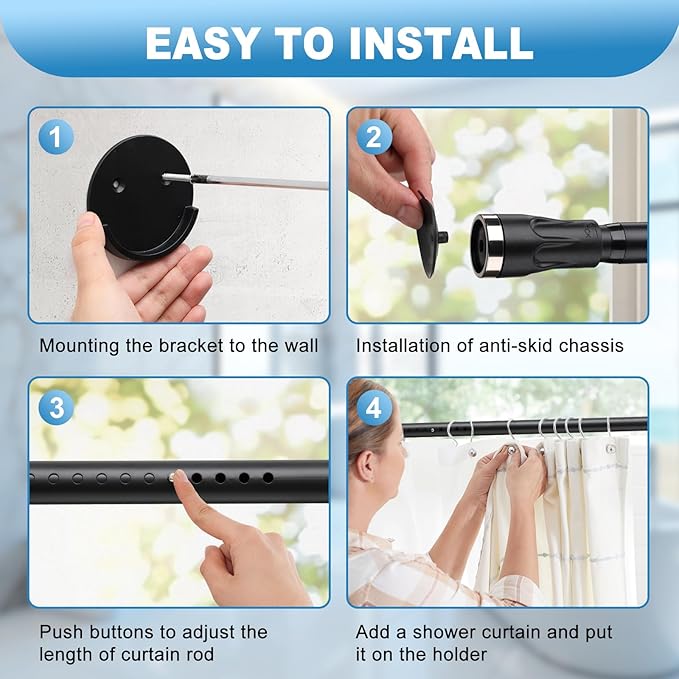 EASY TO INSTALL

1

Mounting the bracket to the wall

2

Installation of anti-skid chassis

3

Push buttons to adjust the length of curtain rod

4

Add a shower curtain and put it on the holder