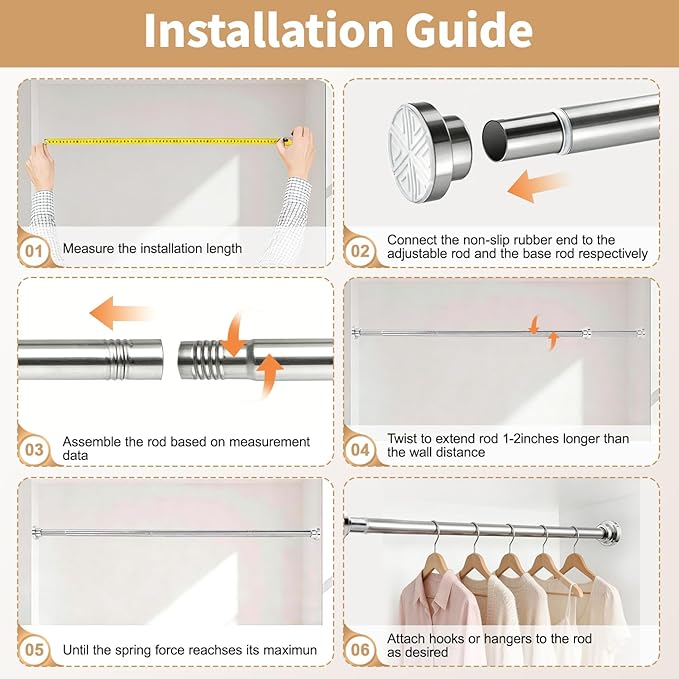 Installation Guide

01 Measure the installation length

02 Connect the non-slip rubber end to the adjustable rod and the base rod respectively

03 Assemble the rod based on measurement data

04 Twist to extend rod 1-2inches longer than the wall distance

05 Until the spring force reachses its maximun

06 Attach hooks or hangers to the rod as desired