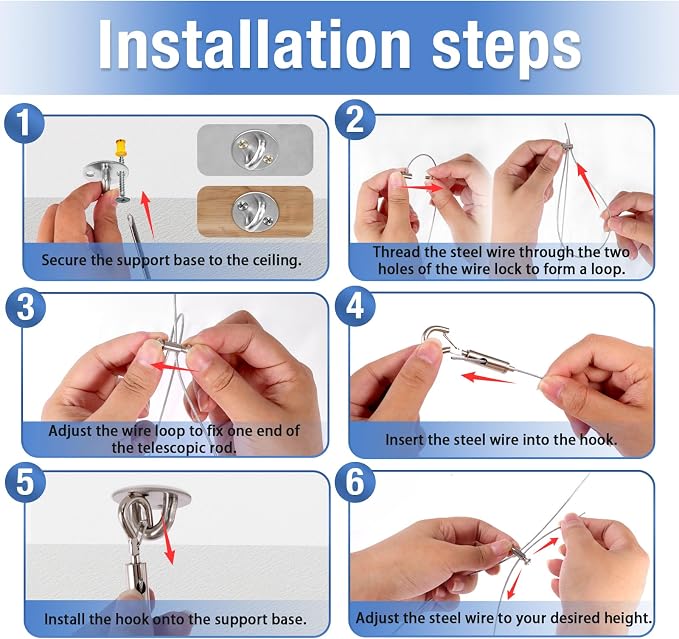 Installation steps

1

Secure the support base to the ceiling.

2

Thread the steel wire through the two holes of the wire lock to form a loop.

3

Adjust the wire loop to fix one end of the telescopic rod.

4

Insert the steel wire into the hook.

5

Install the hook onto the support base.

6

Adjust the steel wire to your desired height.