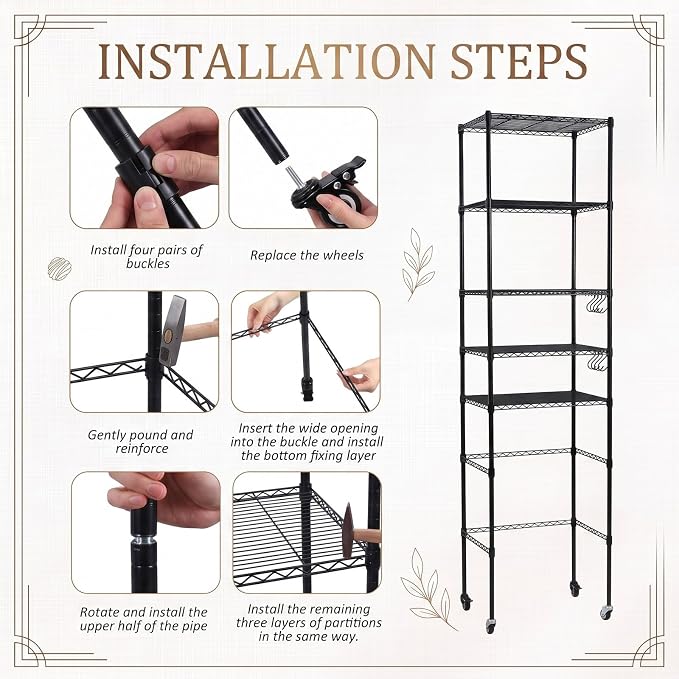 INSTALLATION STEPS

Install four pairs of buckles

Replace the wheels

Gently pound and reinforce

Insert the wide opening into the buckle and install the bottom fixing layer

Rotate and install the upper half of the pipe

Install the remaining three layers of partitions in the same way.