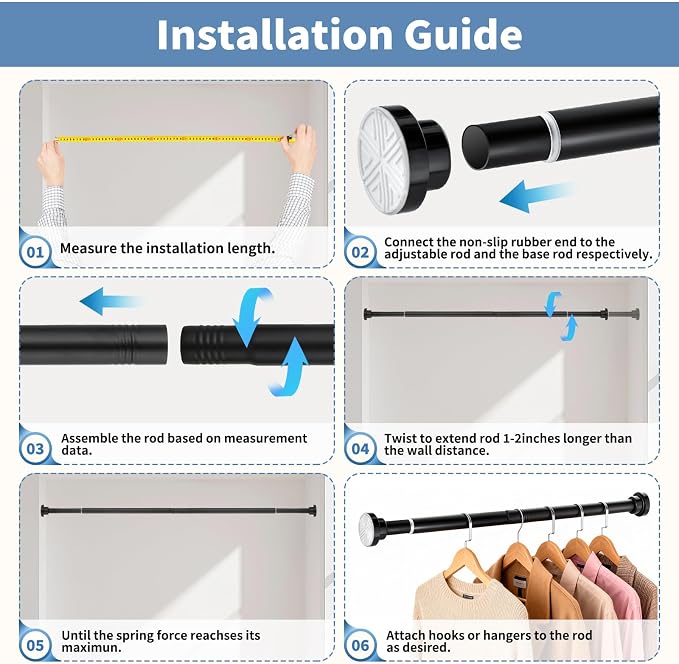 Installation Guide

01 Measure the installation length.

02 Connect the non-slip rubber end to the adjustable rod and the base rod respectively.

03 Assemble the rod based on measurement data.

04 Twist to extend rod 1-2inches longer than the wall distance.

05 Until the spring force reachses its maximun.

06 Attach hooks or hangers to the rod as desired.