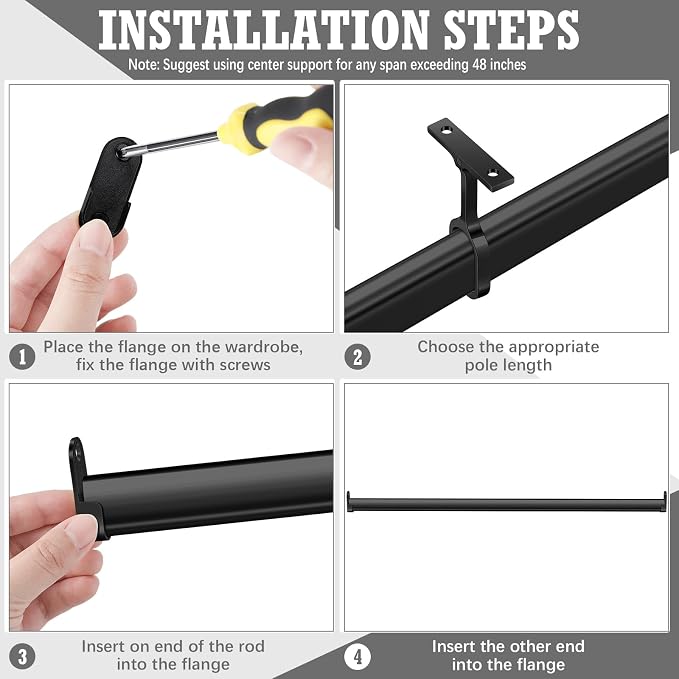 INSTALLATION STEPS

Note: Suggest using center support for any span exceeding 48 inches

1 Place the flange on the wardrobe, fix the flange with screws

2 Choose the appropriate pole length

3 Insert on end of the rod into the flange

4 Insert the other end into the flange