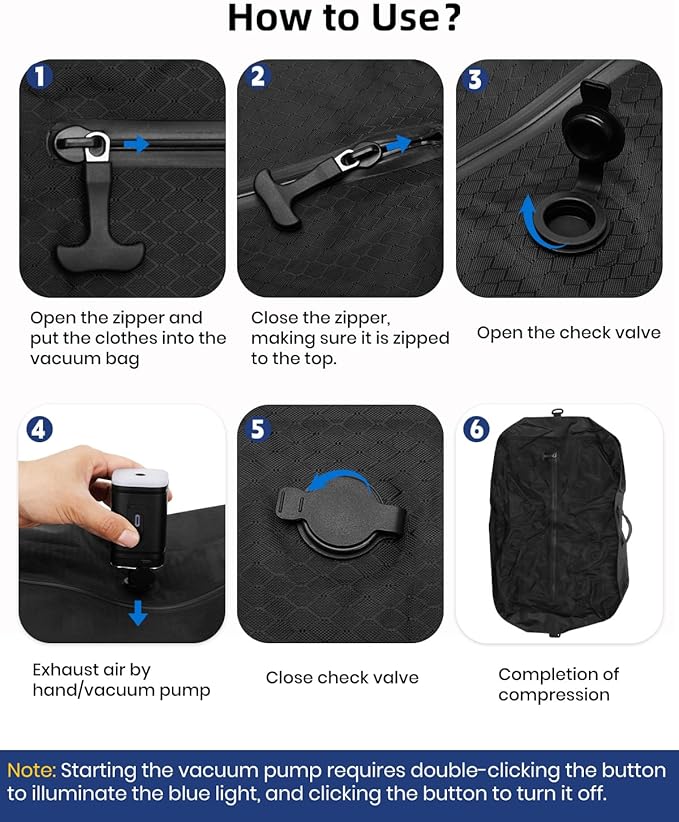 How to Use?

1
Open the zipper and put the clothes into the vacuum bag

2
Close the zipper, making sure it is zipped to the top.

3
Open the check valve

4
Exhaust air by hand/vacuum pump

5
Close check valve

6
Completion of compression

Note: Starting the vacuum pump requires double-clicking the button to illuminate the blue light, and clicking the button to turn it off.