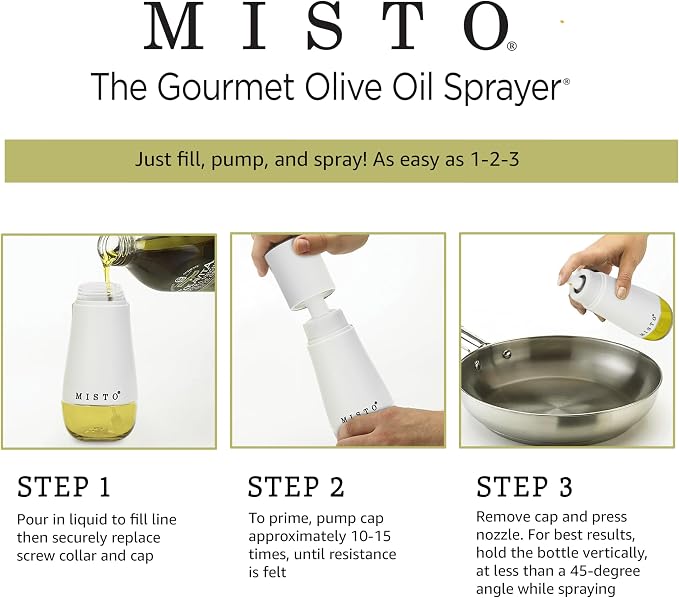 MISTO®

The Gourmet Olive Oil Sprayer®

Just fill, pump, and spray! As easy as 1-2-3

MISTO®

MISTO®

MISTO

STEP 1

Pour in liquid to fill line then securely replace screw collar and cap

STEP 2

To prime, pump cap approximately 10-15 times, until resistance is felt

STEP 3

Remove cap and press nozzle. For best results, hold the bottle vertically, at less than a 45-degree angle while spraying