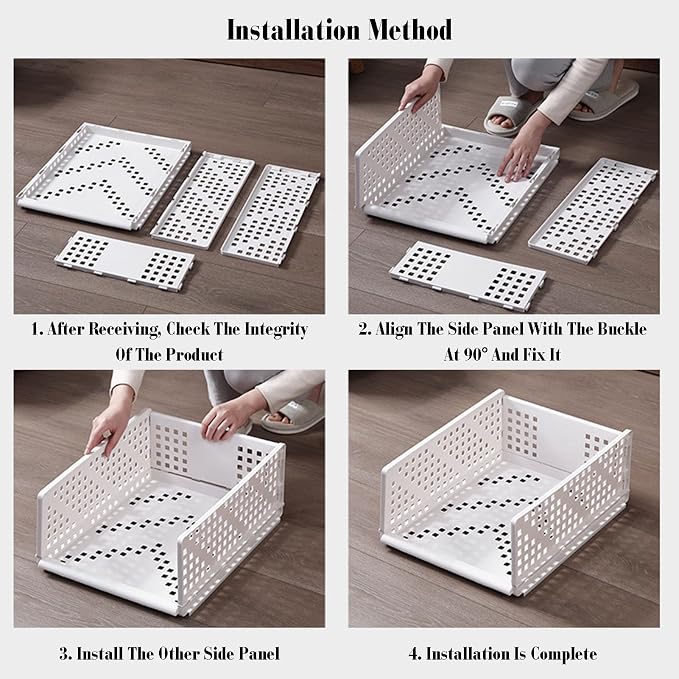 Installation Method

1. After Receiving, Check The Integrity Of The Product

2. Align The Side Panel With The Buckle At 90° And Fix It

3. Install The Other Side Panel

4. Installation Is Complete