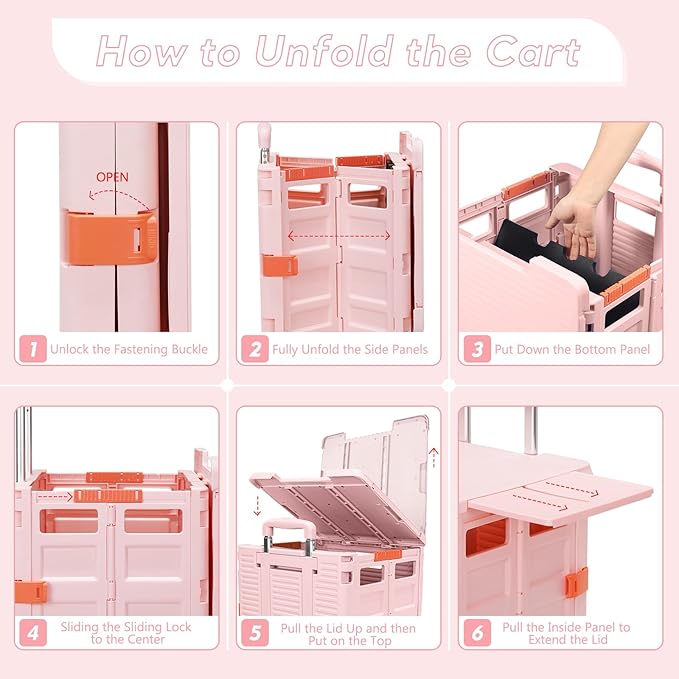 How to Unfold the Cart

OPEN

1 Unlock the Fastening Buckle

2 Fully Unfold the Side Panels

3 Put Down the Bottom Panel

4 Sliding the Sliding Lock to the Center

5 Pull the Lid Up and then Put on the Top

6 Pull the Inside Panel to Extend the Lid