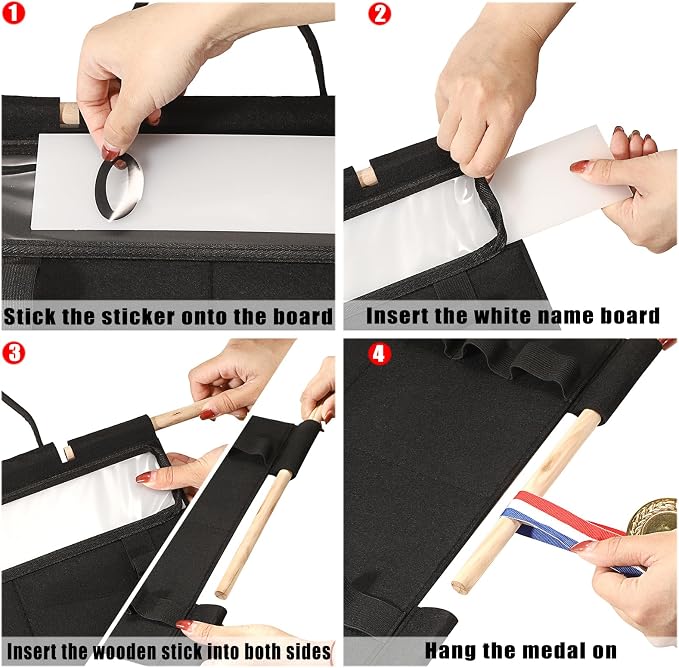 1

Stick the sticker onto the board

2

Insert the white name board

3

Insert the wooden stick into both sides

4

Hang the medal on