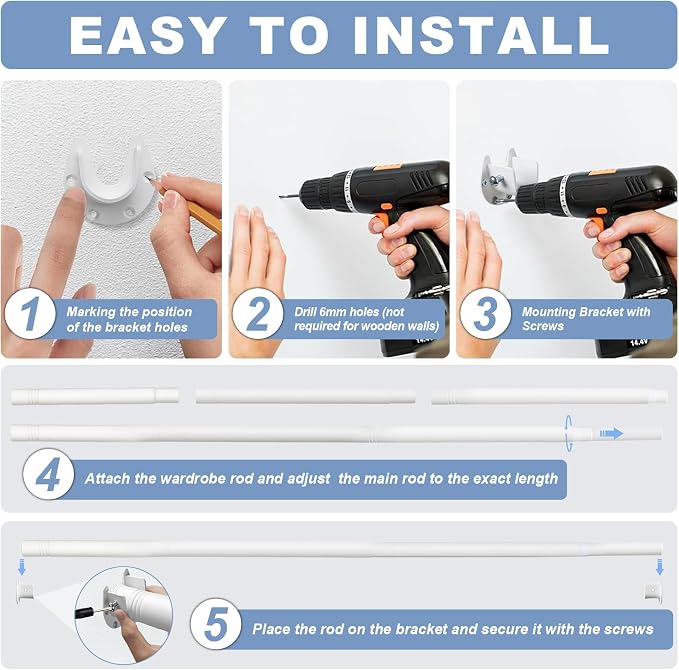 EASY TO INSTALL

1 Marking the position of the bracket holes

2 Drill 6mm holes (not required for wooden walls)

3 Mounting Bracket with Screws

14.4V

4 Attach the wardrobe rod and adjust the main rod to the exact length

5 Place the rod on the bracket and secure it with the screws