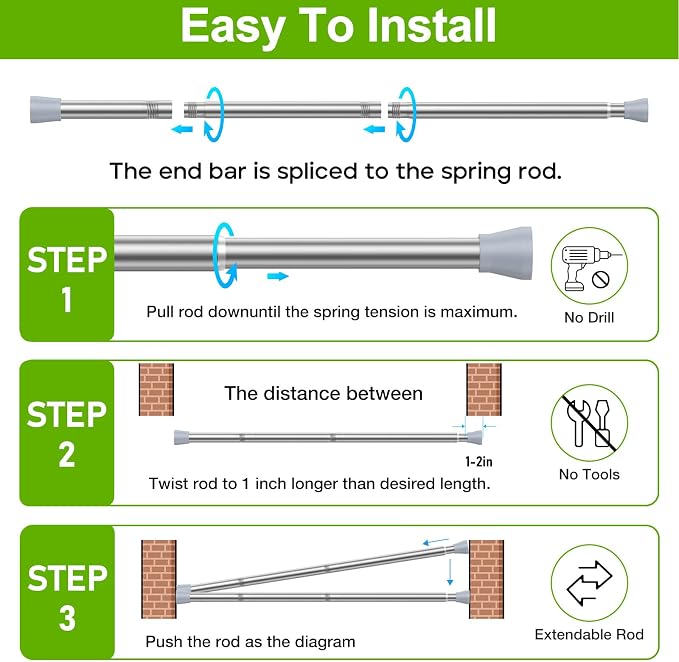 Easy To Install

The end bar is spliced to the spring rod.

STEP 1

Pull rod downuntil the spring tension is maximum.

No Drill

STEP 2

The distance between

1-2in

Twist rod to 1 inch longer than desired length.

No Tools

STEP 3

Push the rod as the diagram

Extendable Rod