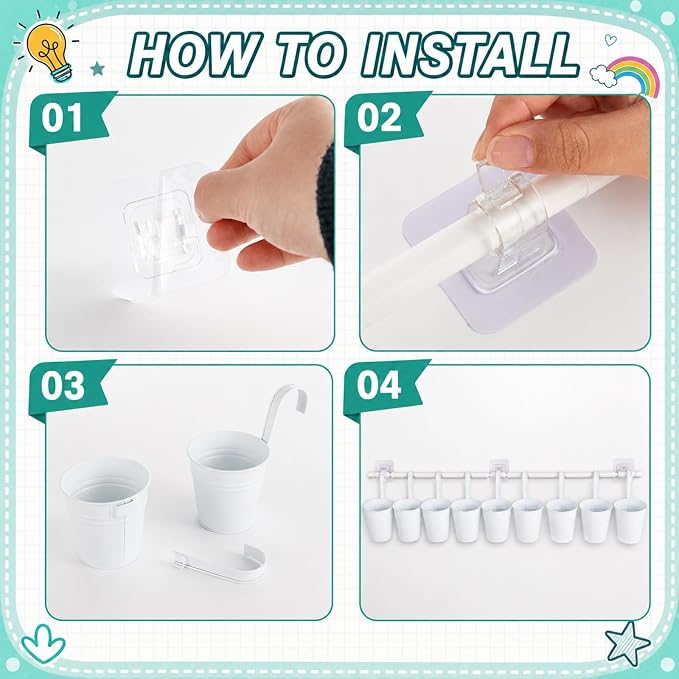 HOW TO INSTALL

01

02

03

04