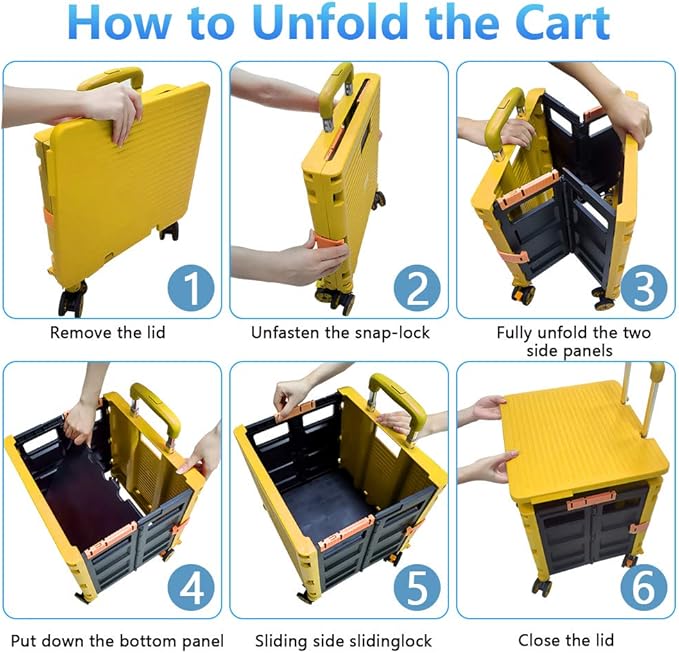 How to Unfold the Cart

1

Remove the lid

2

Unfasten the snap-lock

3

Fully unfold the two side panels

4

Put down the bottom panel

5

Sliding side slidinglock

6

Close the lid