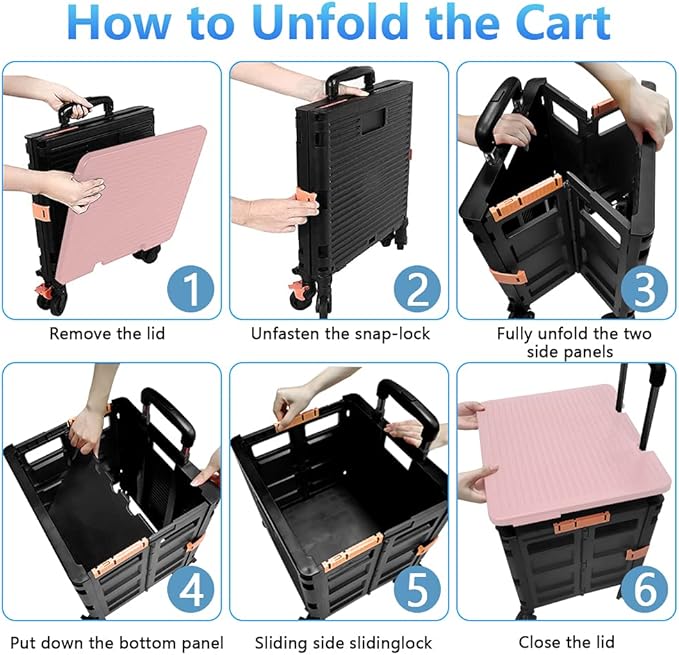 How to Unfold the Cart

1

Remove the lid

2

Unfasten the snap-lock

3

Fully unfold the two side panels

4

Put down the bottom panel

5

Sliding side slidinglock

6

Close the lid