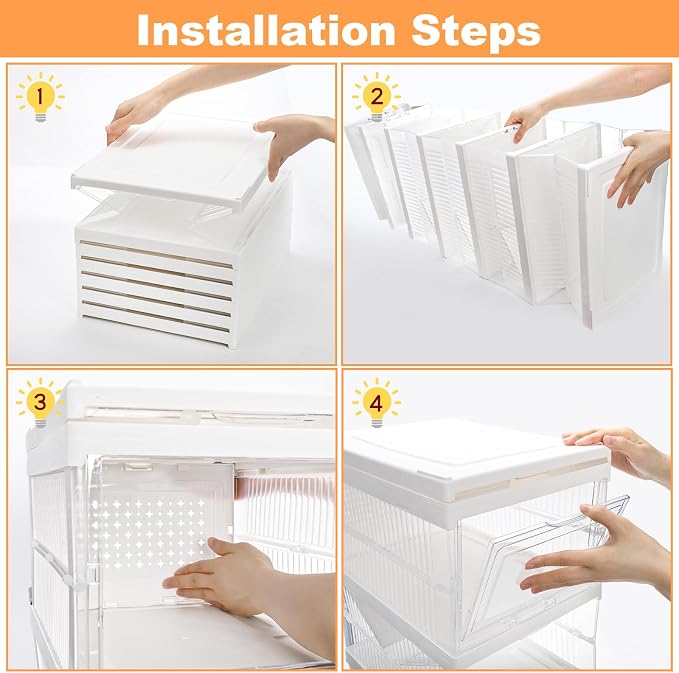 Installation Steps

1

2

3

4