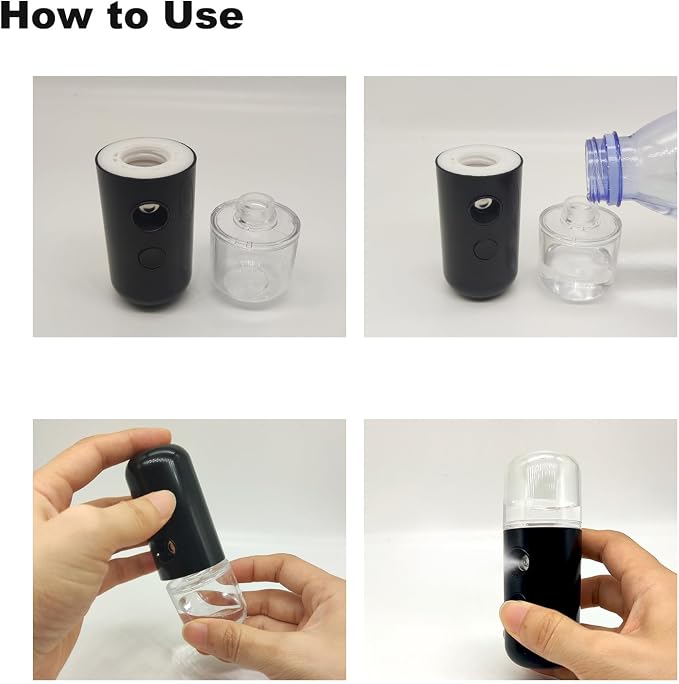 How to Use