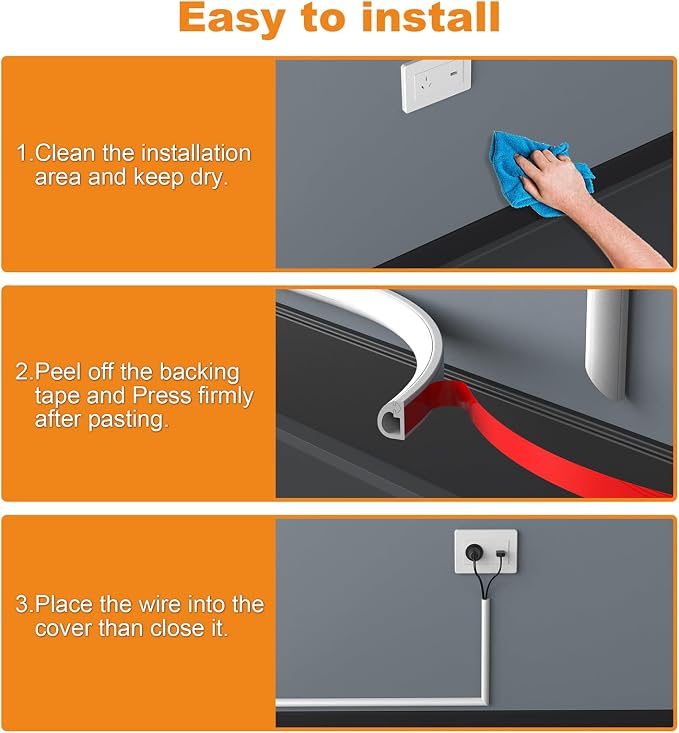 Easy to install

1.Clean the installation area and keep dry.

2.Peel off the backing tape and Press firmly after pasting.

3.Place the wire into the cover than close it.