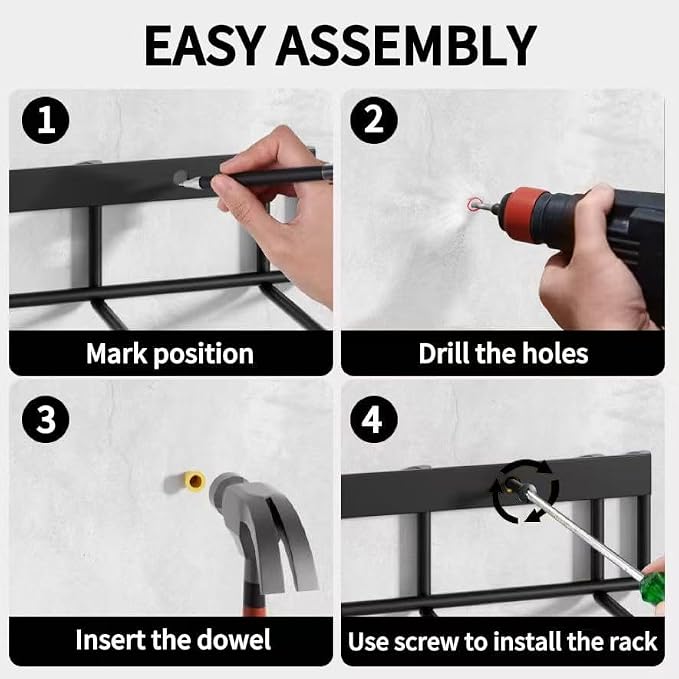 EASY ASSEMBLY

1

Mark position

2

Drill the holes

3

Insert the dowel

4

Use screw to install the rack