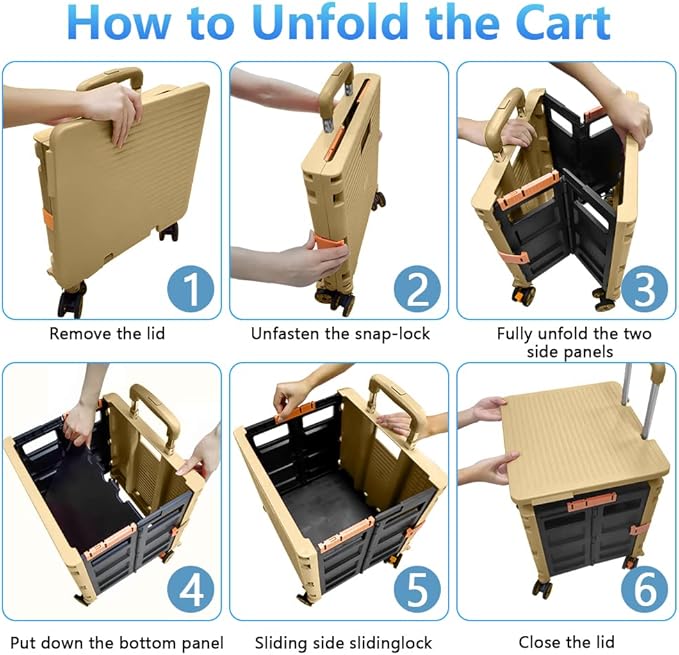 How to Unfold the Cart

1

Remove the lid

2

Unfasten the snap-lock

3

Fully unfold the two side panels

4

Put down the bottom panel

5

Sliding side slidinglock

6

Close the lid