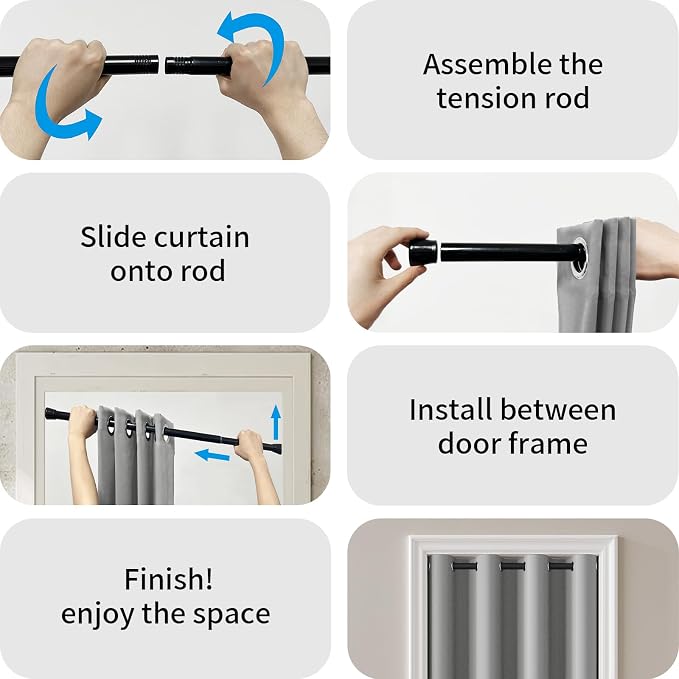 Assemble the tension rod

Slide curtain onto rod

Install between door frame

Finish!
enjoy the space