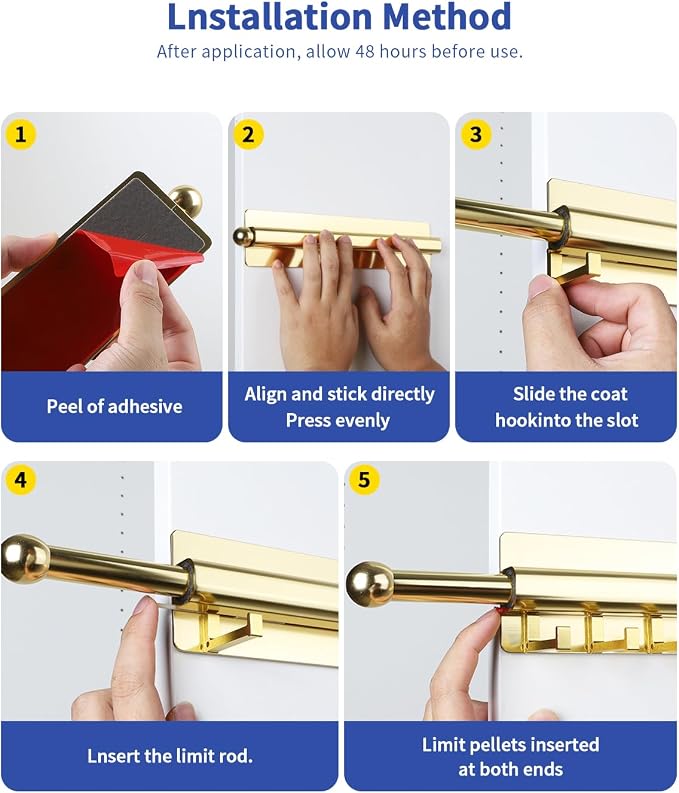 Lnstallation Method

After application, allow 48 hours before use.

1

Peel of adhesive

2

Align and stick directly
Press evenly

3

Slide the coat hookinto the slot

4

Lnsert the limit rod.

5

Limit pellets inserted at both ends