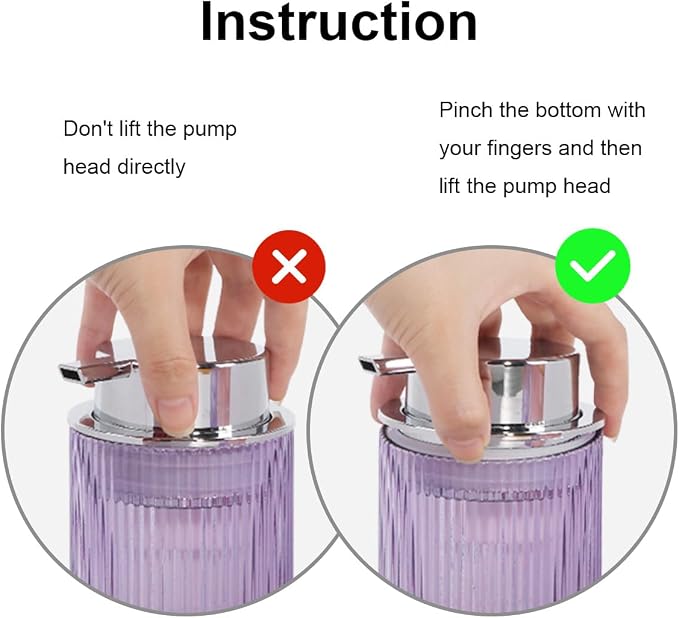 Instruction

Don't lift the pump head directly

Pinch the bottom with your fingers and then lift the pump head